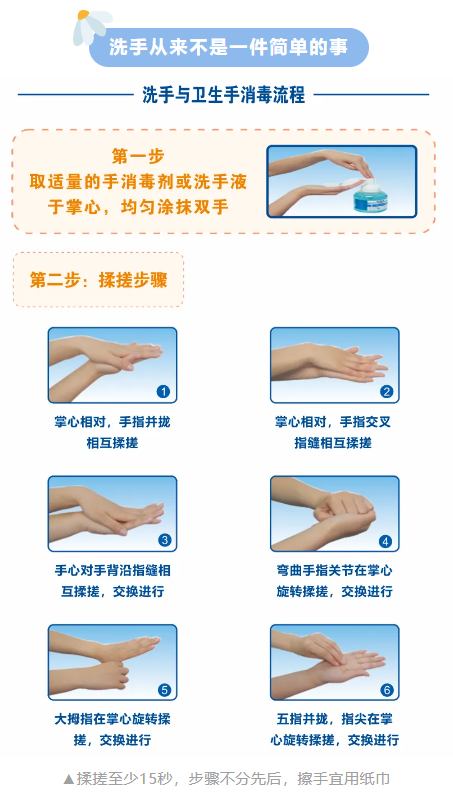 洗手从来不是一件简单的事

洗手与卫生手消毒流程

第一步
取适量的手消毒剂或洗手液于掌心，均匀涂抹双手

第二步：揉搓步骤

1
掌心相对，手指并拢相互揉搓

2
掌心相对，手指交叉指缝相互揉搓

3
手心对手背沿指缝相互揉搓，交换进行

4
弯曲手指关节在掌心旋转揉搓，交换进行

5
大拇指在掌心旋转揉搓，交换进行

6
五指并拢，指尖在掌心旋转揉搓，交换进行

▲揉搓至少15秒，步骤不分先后，擦手宜用纸巾